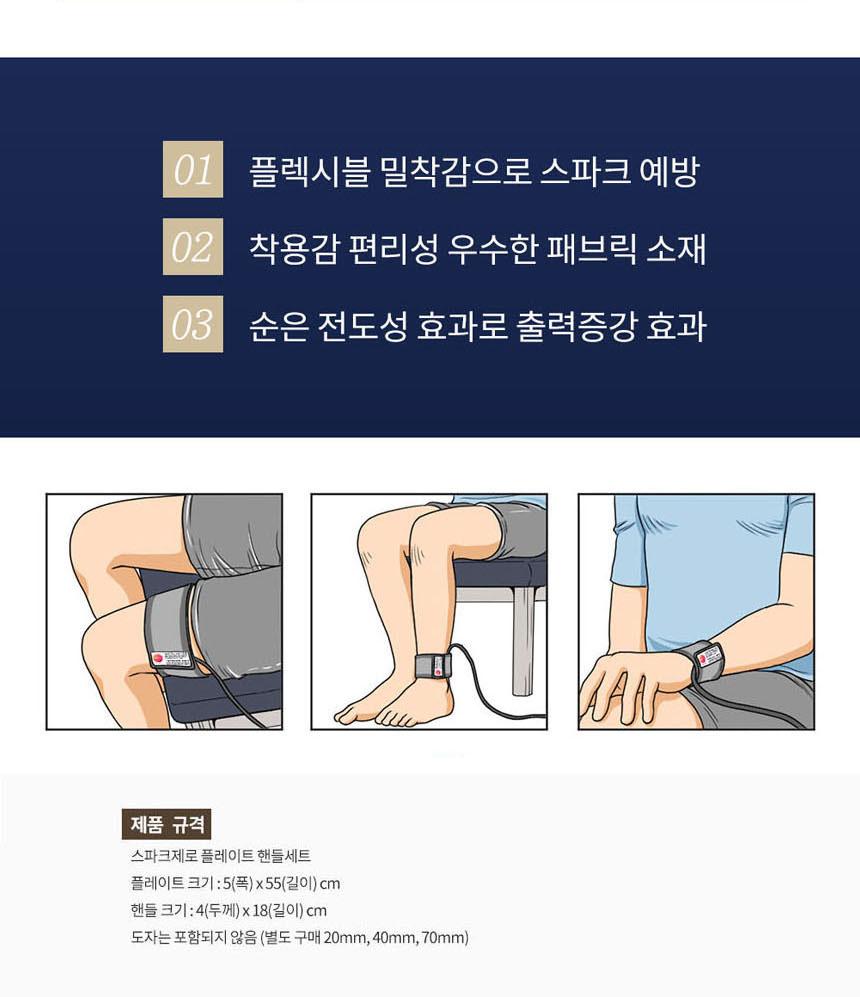 01 플렉시블 밀착감으로 스파크 예방

02 착용감 편리성 우수한 패브릭 소재

03 순은 전도성 효과로 출력증강 효과

제품 규격

스파크제로 플레이트 핸들세트

플레이트 크기 : 5(폭) x 55(길이) cm

핸들 크기 : 4(두께) x 18(길이) cm

도자는 포함되지 않음 (별도 구매 20mm, 40mm, 70mm)